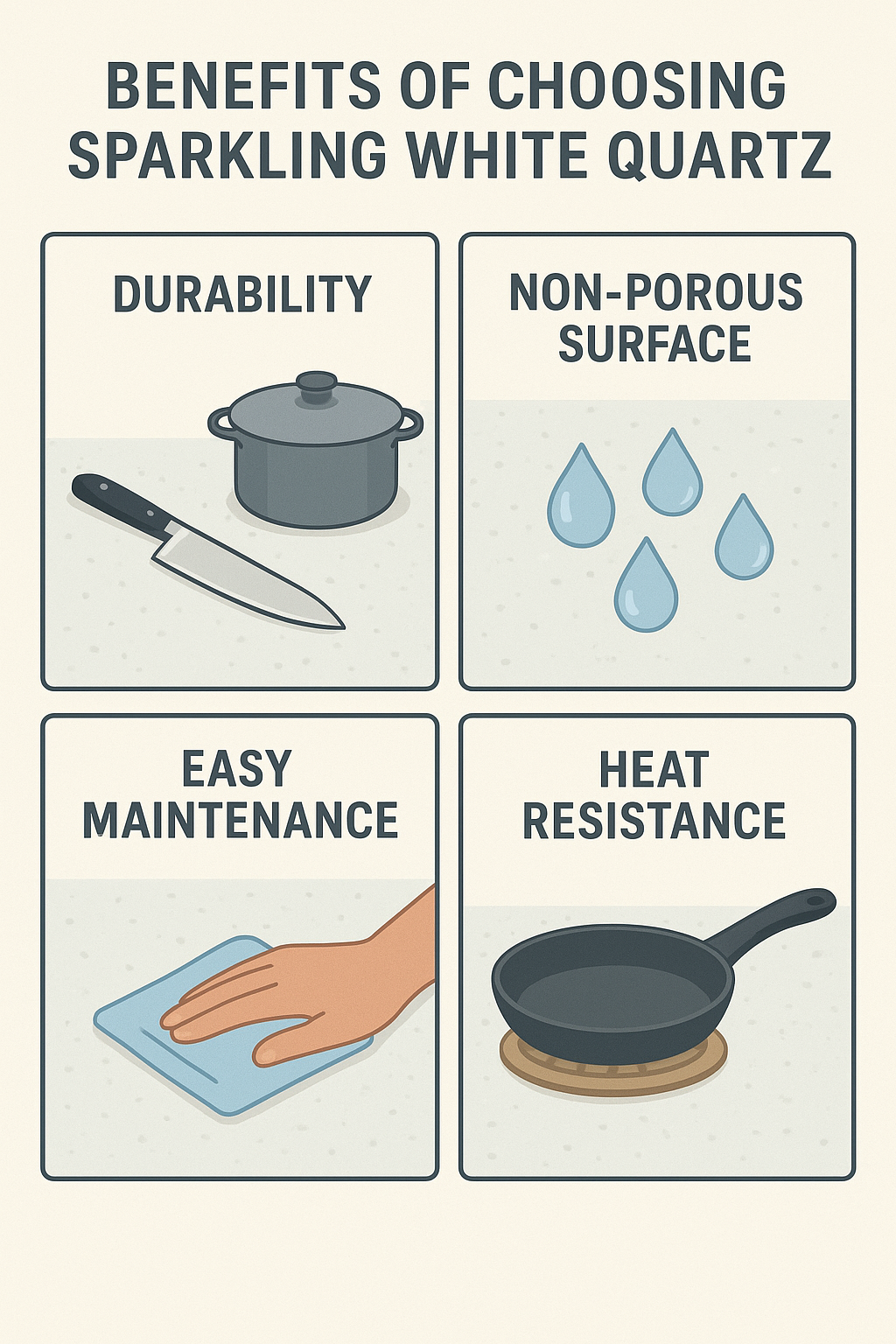 BENEFITS OF CHOOSING SPARKLING WHITE QUARTZ

DURABILITY

NON-POROUS SURFACE

EASY MAINTENANCE

HEAT RESISTANCE